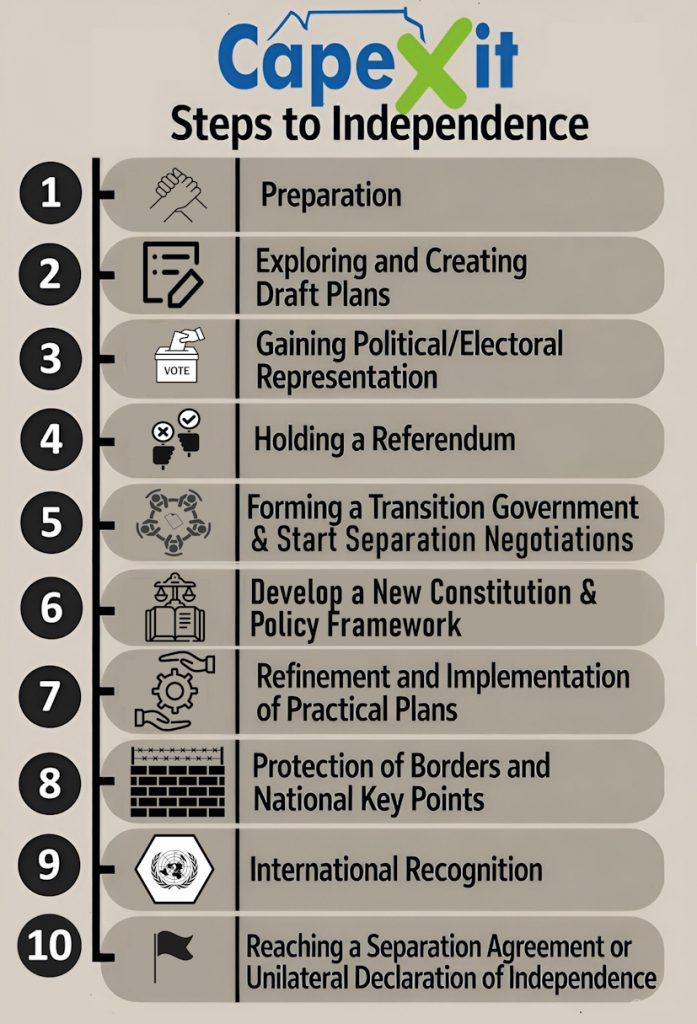 CapeXit
Steps to Independence

1 Preparation

2 Exploring and Creating Draft Plans

3 VOTE Gaining Political/Electoral Representation

4 Holding a Referendum

5 Forming a Transition Government & Start Separation Negotiations

6 Develop a New Constitution & Policy Framework

7 Refinement and Implementation of Practical Plans

8 Protection of Borders and National Key Points

9 International Recognition

10 Reaching a Separation Agreement or Unilateral Declaration of Independence